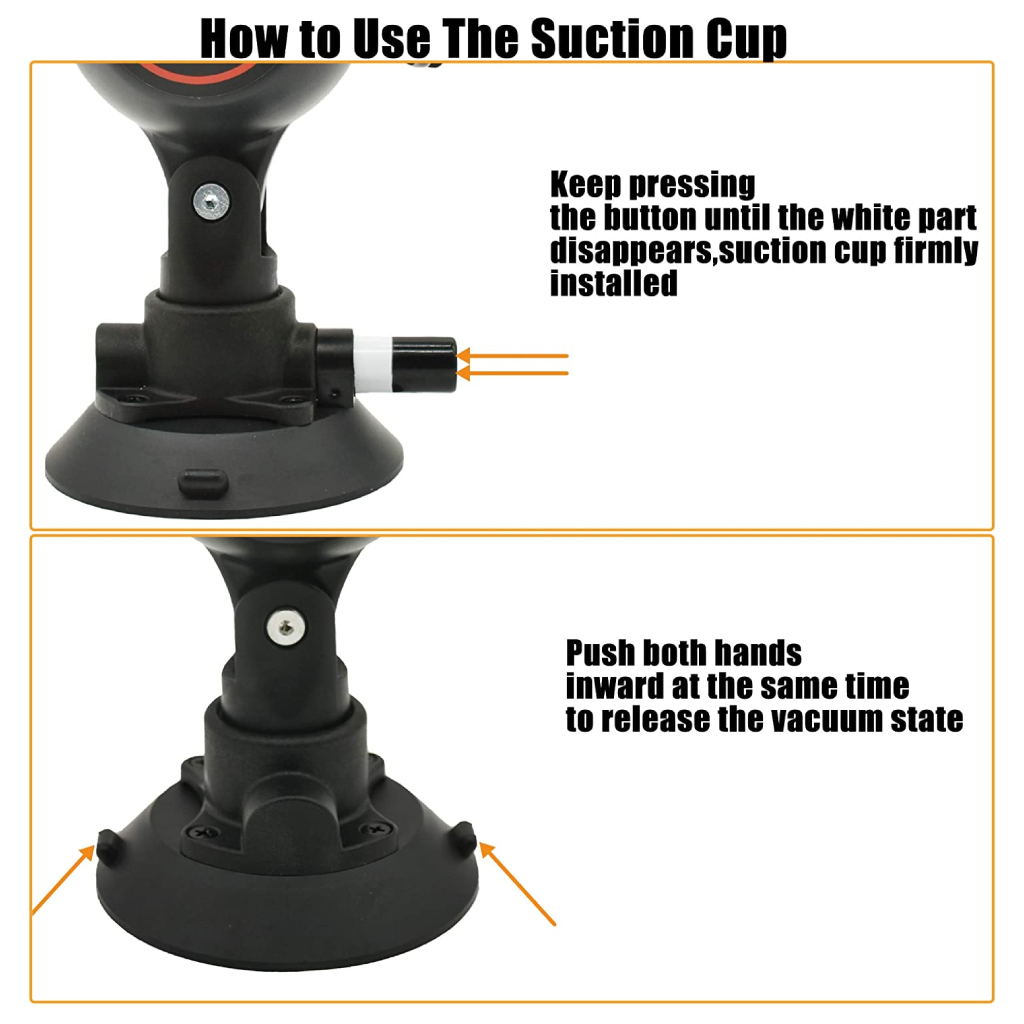 How to Use The Suction Cup

Keep pressing the button until the white part disappears,suction cup firmly installed

Push both hands inward at the same time to release the vacuum state